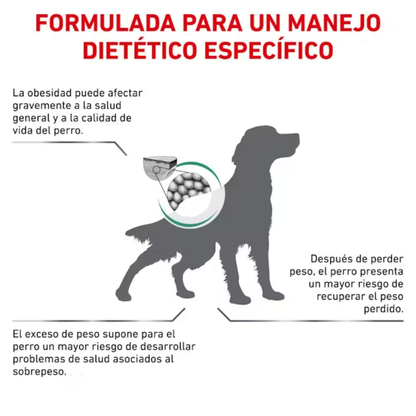 FORMULADA PARA UN MANEJO DIETÉTICO ESPECÍFICO

La obesidad puede afectar gravemente a la salud general y a la calidad de vida del perro.

Después de perder peso, el perro presenta un mayor riesgo de recuperar el peso perdido.

El exceso de peso supone para el perro un mayor riesgo de desarrollar problemas de salud asociados al sobrepeso.