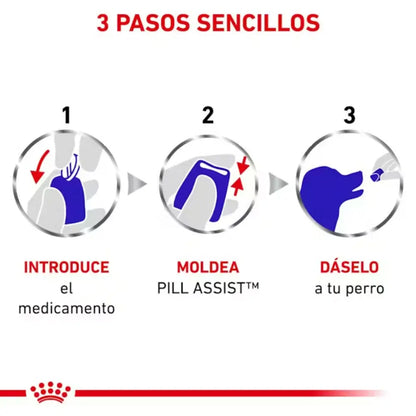 3 PASOS SENCILLOS

1

INTRODUCE
el medicamento

2

MOLDEA
PILL ASSIST™

3

DÁSELO
a tu perro