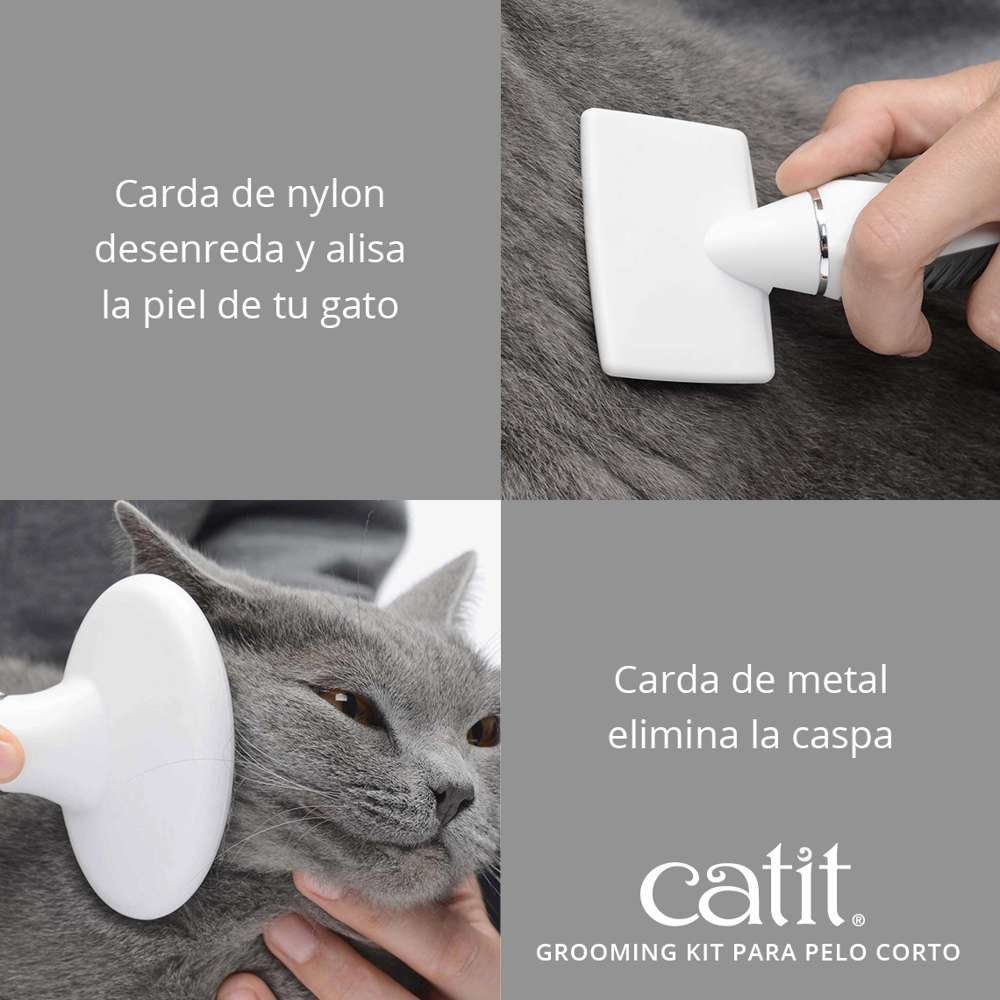 Carda de nylon desenreda y alisa la piel de tu gato

Carda de metal elimina la caspa

catit®

GROOMING KIT PARA PELO CORTO