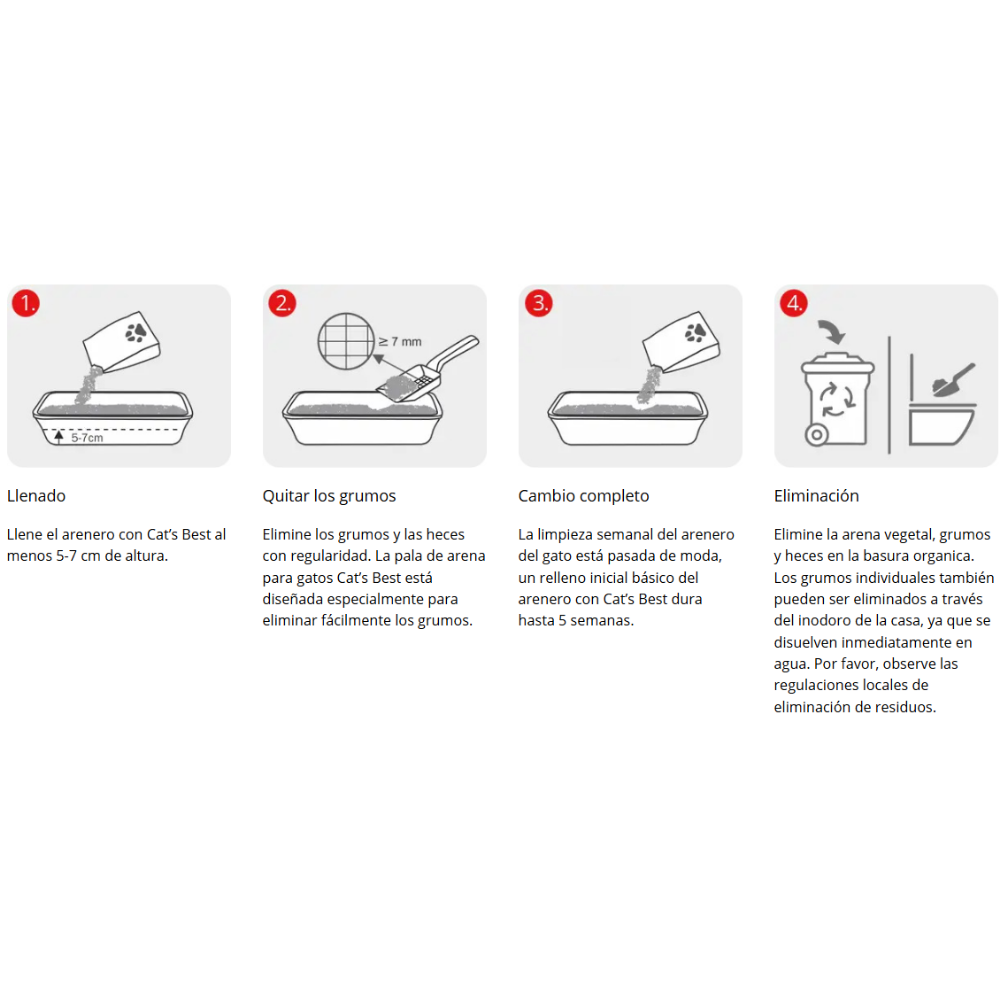 1.

5-7cm

Llenado

Llene el arenero con Cat's Best al menos 5-7 cm de altura.

2.

≥ 7 mm

Quitar los grumos

Elimine los grumos y las heces con regularidad. La pala de arena para gatos Cat's Best está diseñada especialmente para eliminar fácilmente los grumos.

3.

Cambio completo

La limpieza semanal del arenero del gato está pasada de moda, un relleno inicial básico del arenero con Cat's Best dura hasta 5 semanas.

4.

Eliminación

Elimine la arena vegetal, grumos y heces en la basura organica. Los grumos individuales también pueden ser eliminados a través del inodoro de la casa, ya que se disuelven inmediatamente en agua. Por favor, observe las regulaciones locales de eliminación de residuos.