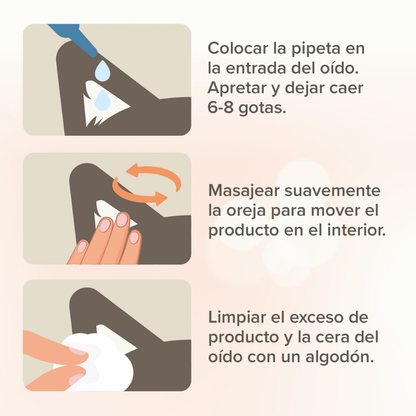 Colocar la pipeta en la entrada del oído. Apretar y dejar caer 6-8 gotas.

Masajear suavemente la oreja para mover el producto en el interior.

Limpiar el exceso de producto y la cera del oído con un algodón.