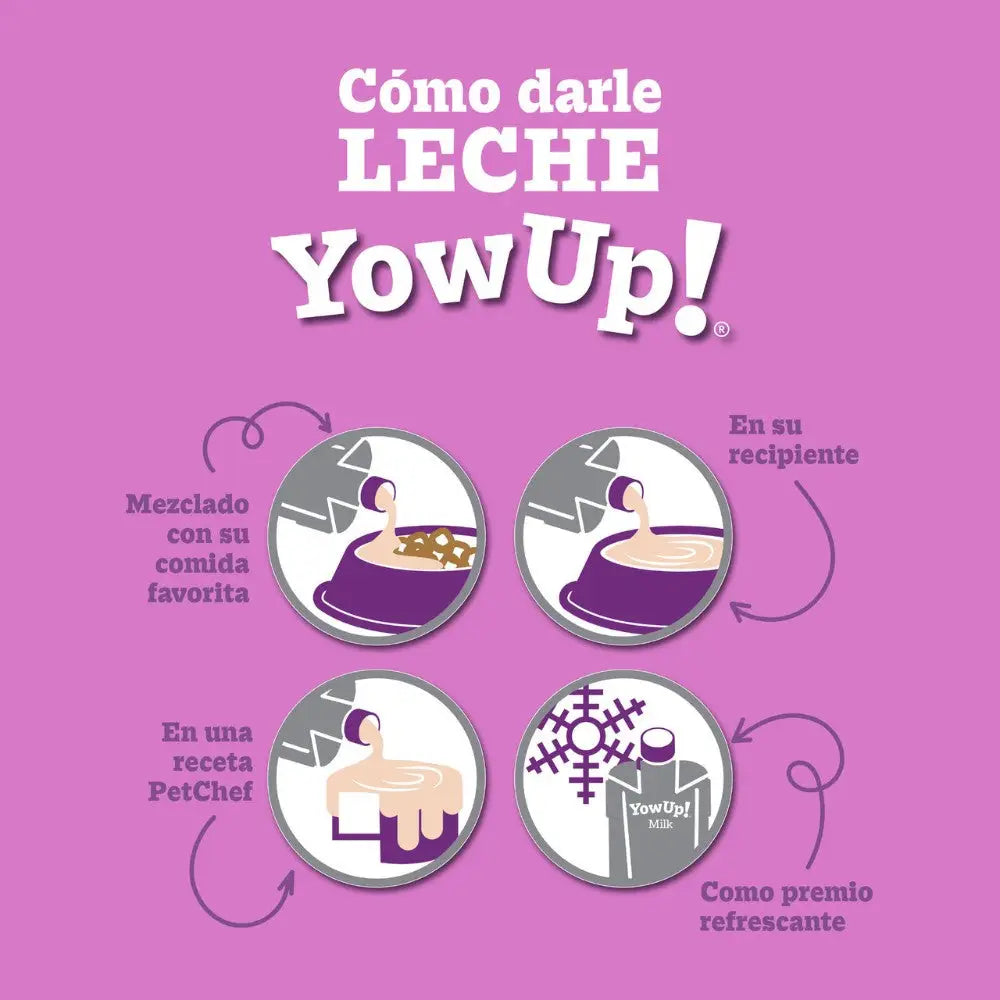 Cómo darle LECHE YowUp!®

Mezclado con su comida favorita

En su recipiente

En una receta PetChef

YowUp! Milk

Como premio refrescante