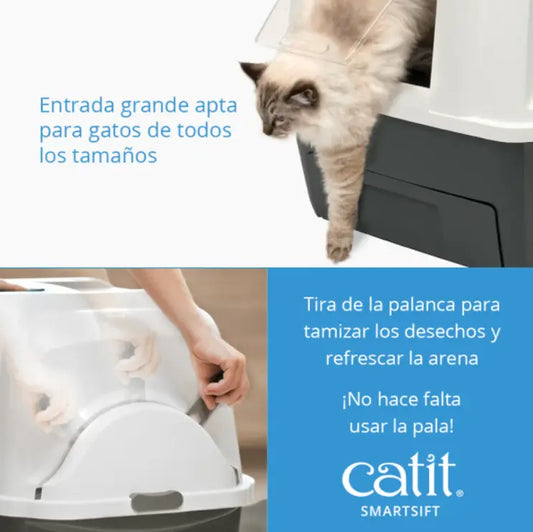 Entrada grande apta para gatos de todos los tamaños

Tira de la palanca para tamizar los desechos y refrescar la arena

¡No hace falta usar la pala!

catit®
SMARTSIFT